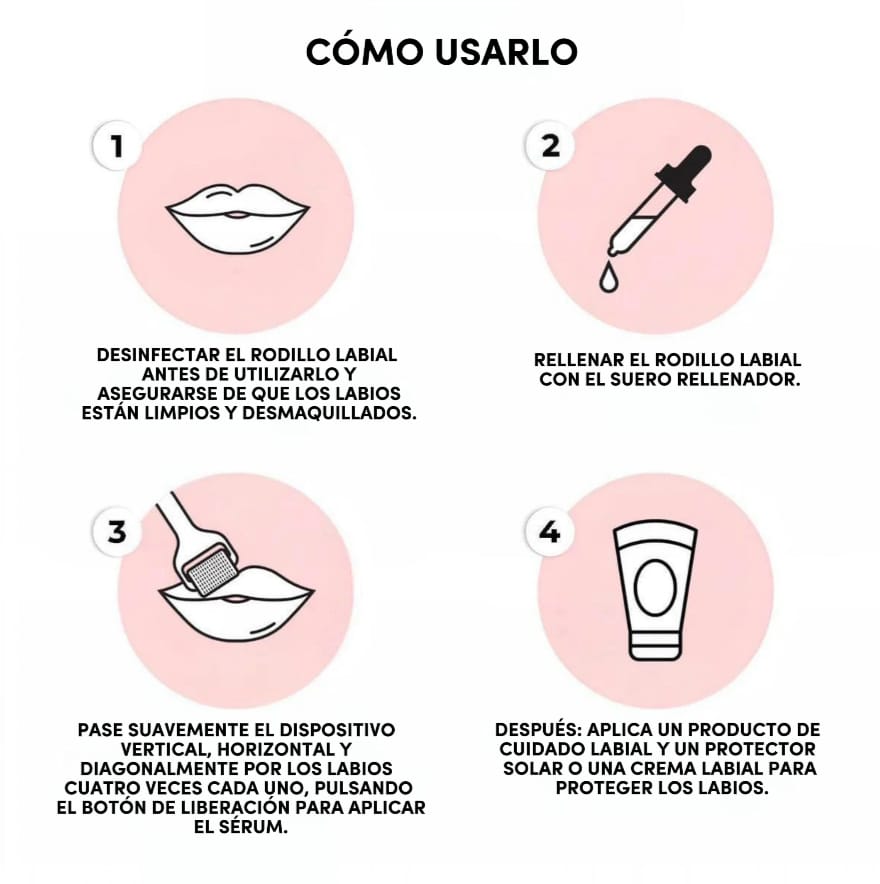 CÓMO USARLO

1

DESINFECTAR EL RODILLO LABIAL ANTES DE UTILIZARLO Y ASEGURARSE DE QUE LOS LABIOS ESTÁN LIMPIOS Y DESMAQUILLADOS.

2

RELLENAR EL RODILLO LABIAL CON EL SUERO RELLENADOR.

3

PASE SUAVEMENTE EL DISPOSITIVO VERTICAL, HORIZONTAL Y DIAGONALMENTE POR LOS LABIOS CUATRO VECES CADA UNO, PULSANDO EL BOTÓN DE LIBERACIÓN PARA APLICAR EL SÉRUM.

4

DESPUÉS: APLICA UN PRODUCTO DE CUIDADO LABIAL Y UN PROTECTOR SOLAR O UNA CREMA LABIAL PARA PROTEGER LOS LABIOS.